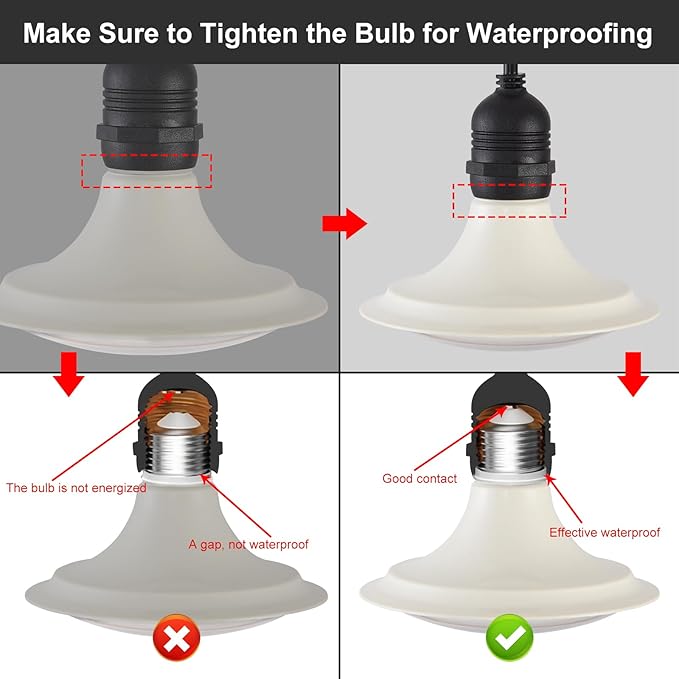 Make Sure to Tighten the Bulb for Waterproofing

The bulb is not energized

A gap, not waterproof

Good contact

Effective waterproof