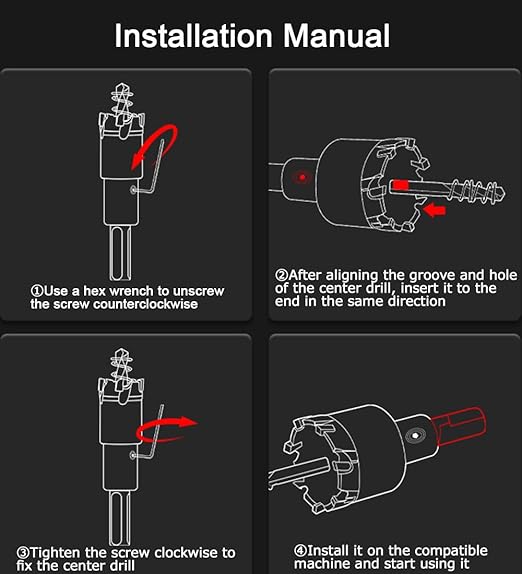 Installation Manual

①Use a hex wrench to unscrew the screw counterclockwise

②After aligning the groove and hole of the center drill, insert it to the end in the same direction

③Tighten the screw clockwise to fix the center drill

④Install it on the compatible machine and start using it