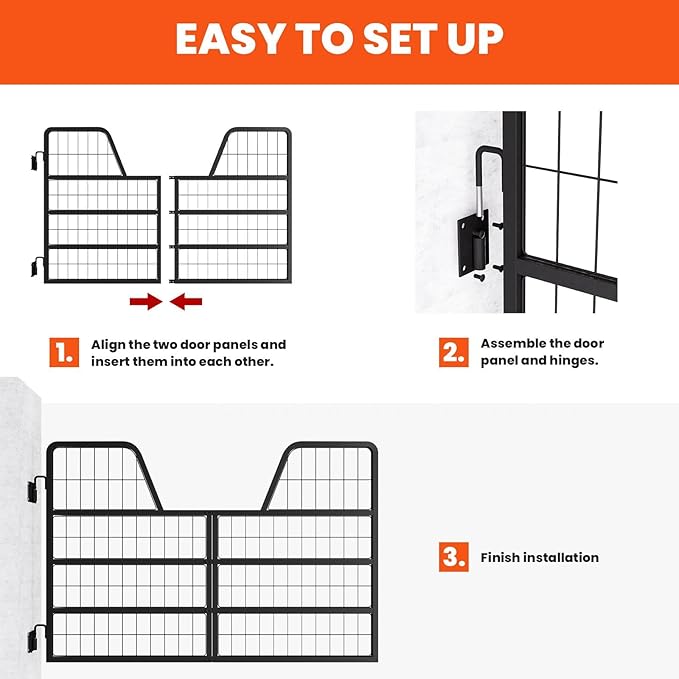 EASY TO SET UP

1. Align the two door panels and insert them into each other.

2. Assemble the door panel and hinges.

3. Finish installation