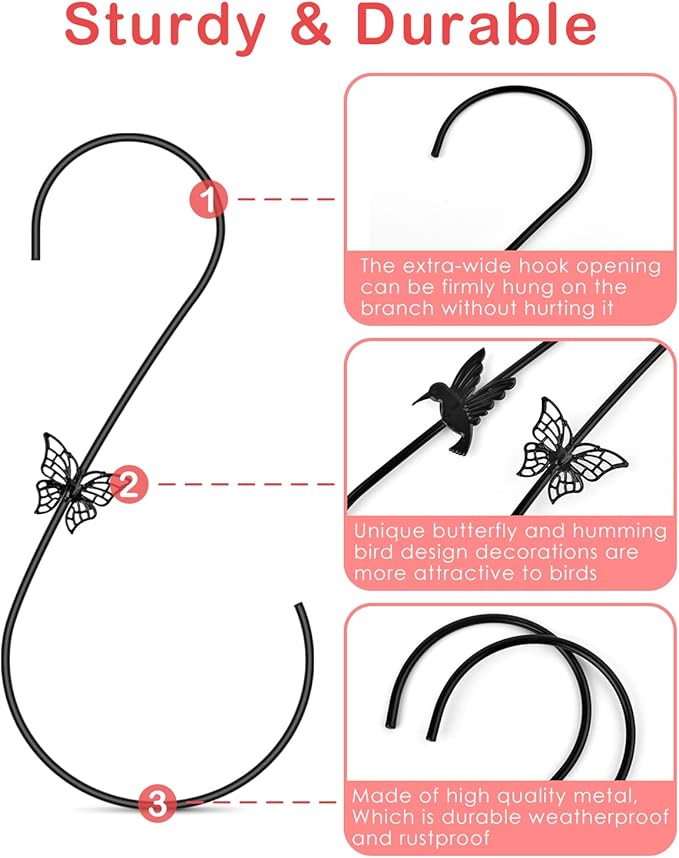 Sturdy & Durable

1

The extra-wide hook opening can be firmly hung on the branch without hurting it

2

Unique butterfly and humming bird design decorations are more attractive to birds

3

Made of high quality metal, Which is durable weatherproof and rustproof