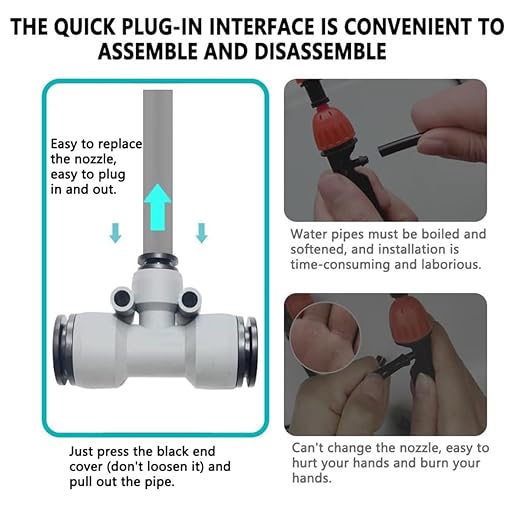 THE QUICK PLUG-IN INTERFACE IS CONVENIENT TO ASSEMBLE AND DISASSEMBLE

Easy to replace the nozzle, easy to plug in and out.

Just press the black end cover (don't loosen it) and pull out the pipe.

Water pipes must be boiled and softened, and installation is time-consuming and laborious.

Can't change the nozzle, easy to hurt your hands and burn your hands.