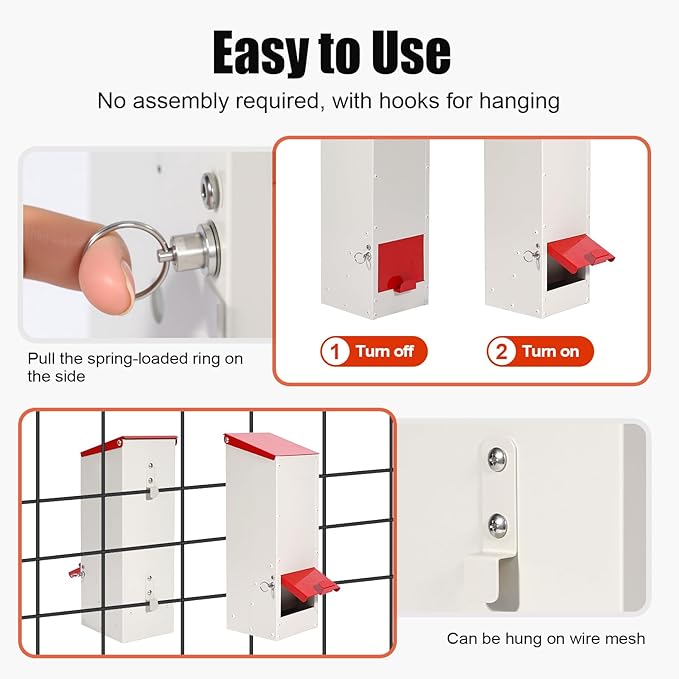 Easy to Use

No assembly required, with hooks for hanging

Pull the spring-loaded ring on the side

1 Turn off

2 Turn on

Can be hung on wire mesh