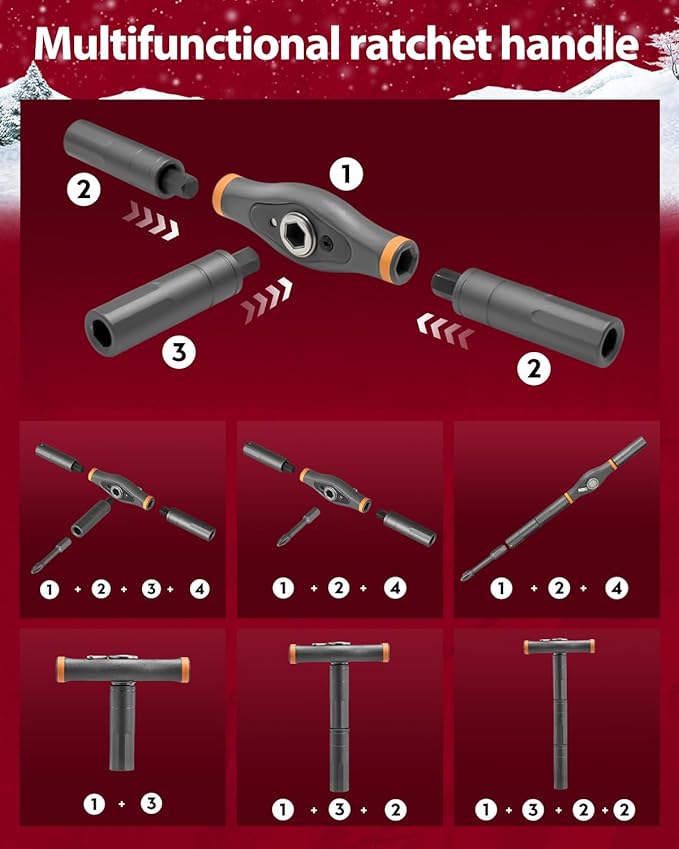 Multifunctional ratchet handle

2

1

3

2

1 + 2 + 3 + 4

1 + 2 + 4

1 + 2 + 4

1 + 3

1 + 3 + 2

1 + 3 + 2 + 2