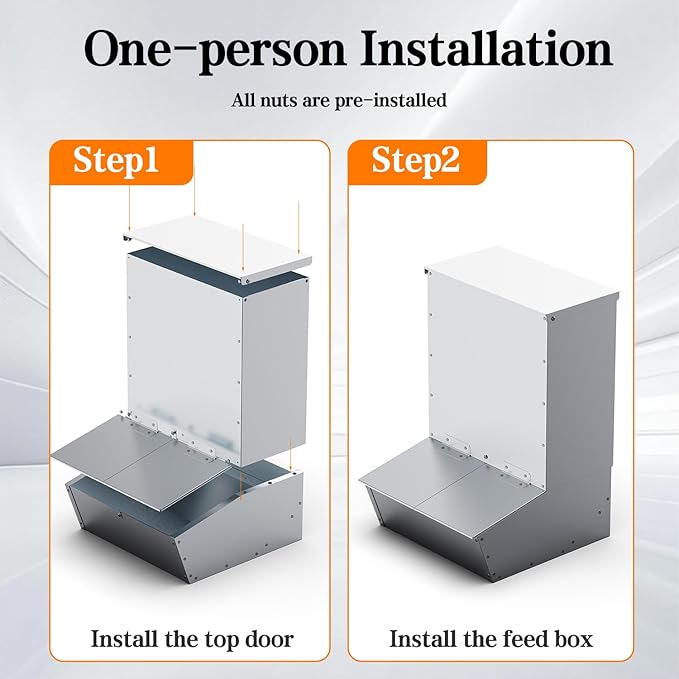 One-person Installation

All nuts are pre-installed

Step1

Install the top door

Step2

Install the feed box