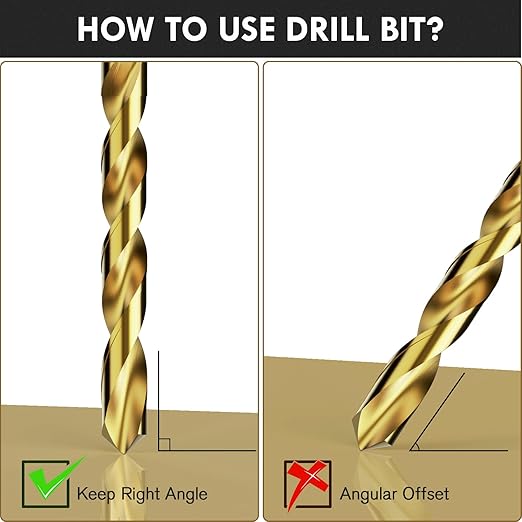 HOW TO USE DRILL BIT?

Keep Right Angle

Angular Offset