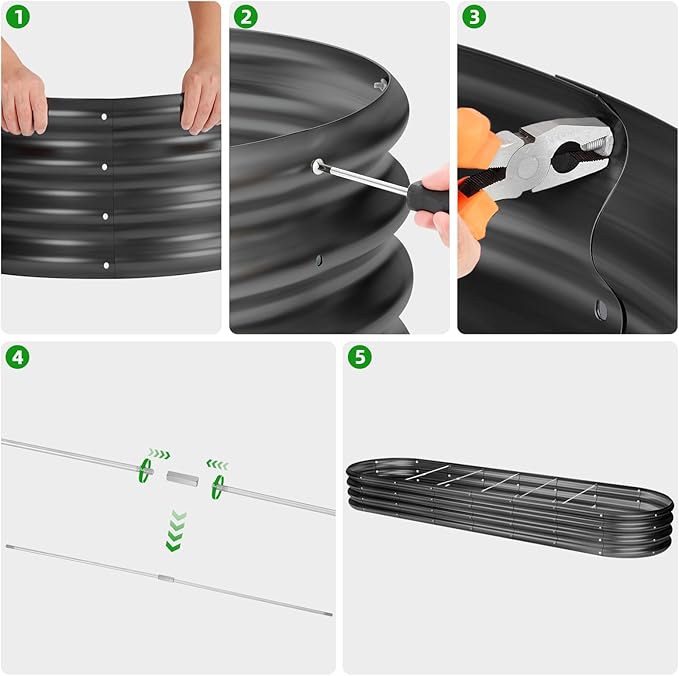 1

2

3

4

5