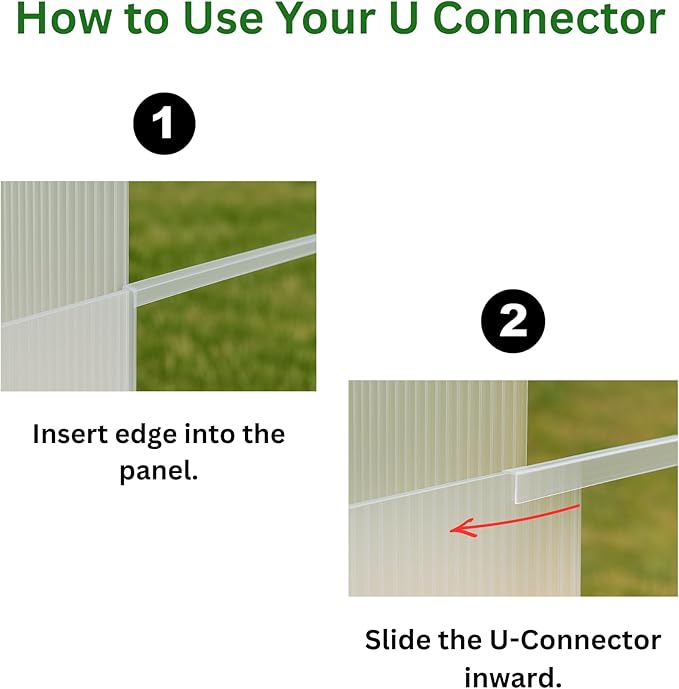 How to Use Your U Connector

1

Insert edge into the panel.

2

Slide the U-Connector inward.