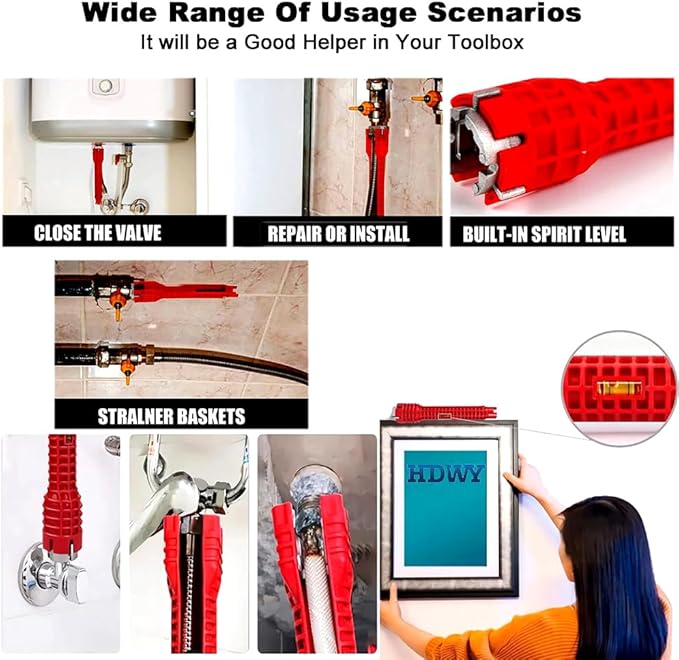 Wide Range Of Usage Scenarios
It will be a Good Helper in Your Toolbox

CLOSE THE VALVE

REPAIR OR INSTALL

BUILT-IN SPIRIT LEVEL

STRALNER BASKETS

HDWY