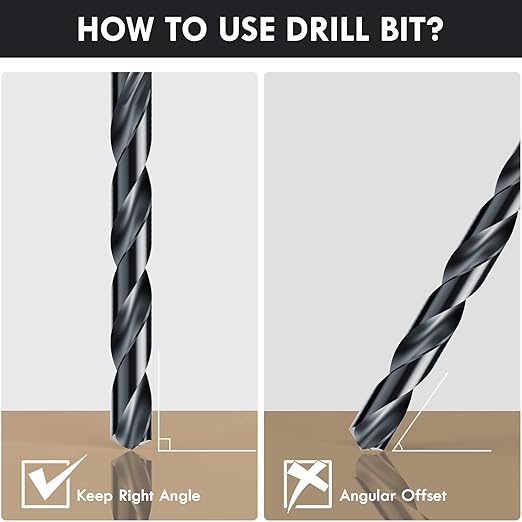 HOW TO USE DRILL BIT?

Keep Right Angle

Angular Offset