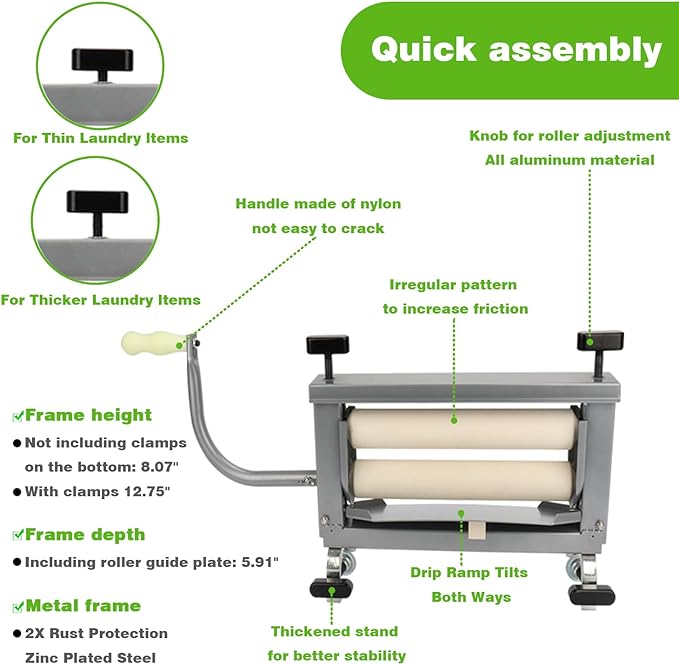 Quick assembly

For Thin Laundry Items

For Thicker Laundry Items

Knob for roller adjustment
All aluminum material

Handle made of nylon
not easy to crack

Irregular pattern
to increase friction

Frame height
● Not including clamps on the bottom: 8.07"
● With clamps 12.75"

Frame depth
● Including roller guide plate: 5.91"

Metal frame
● 2X Rust Protection Zinc Plated Steel

Drip Ramp Tilts
Both Ways

Thickened stand
for better stability