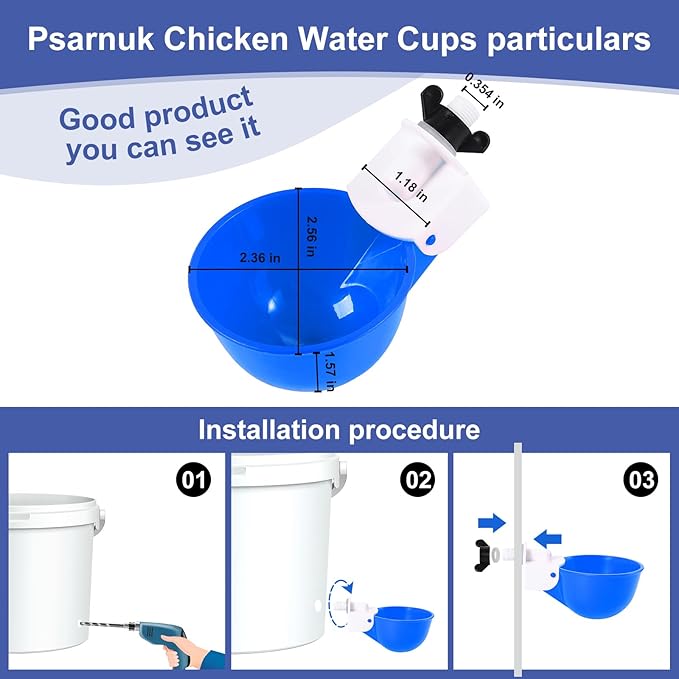 Psarnuk Chicken Water Cups particulars

Good product you can see it

0.354 in

1.18 in

2.56 in

2.36 in

1.57 in

Installation procedure

01

02

03