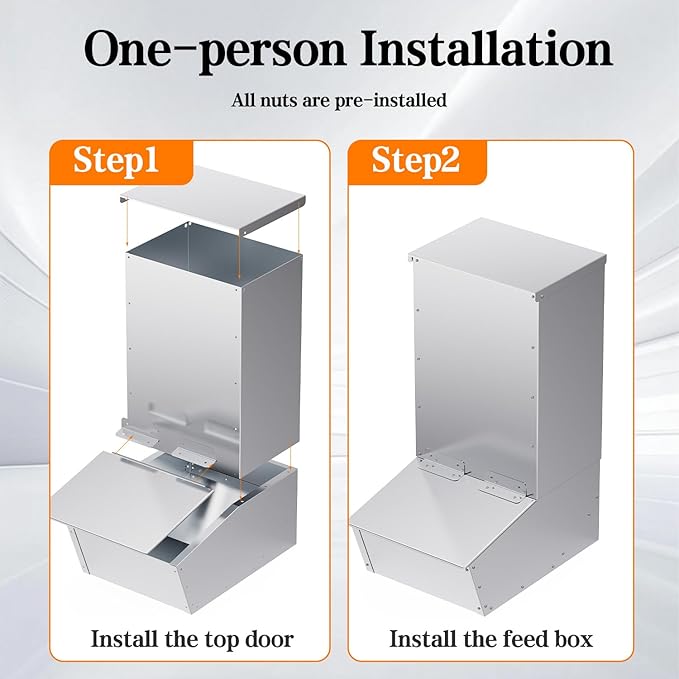 One-person Installation

All nuts are pre-installed

Step1

Install the top door

Step2

Install the feed box