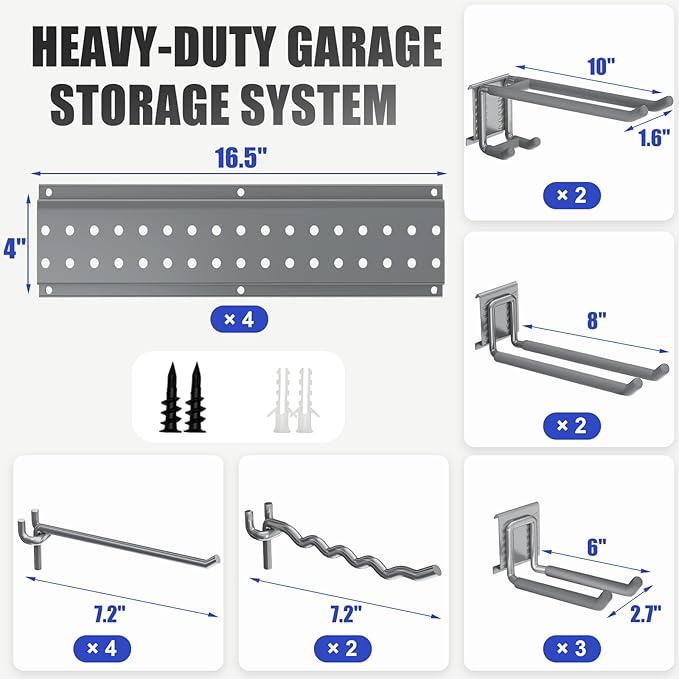 HEAVY-DUTY GARAGE STORAGE SYSTEM

16.5"

4"

× 4

10"

1.6"

× 2

8"

× 2

7.2"

× 4

7.2"

× 2

6"

2.7"

× 3