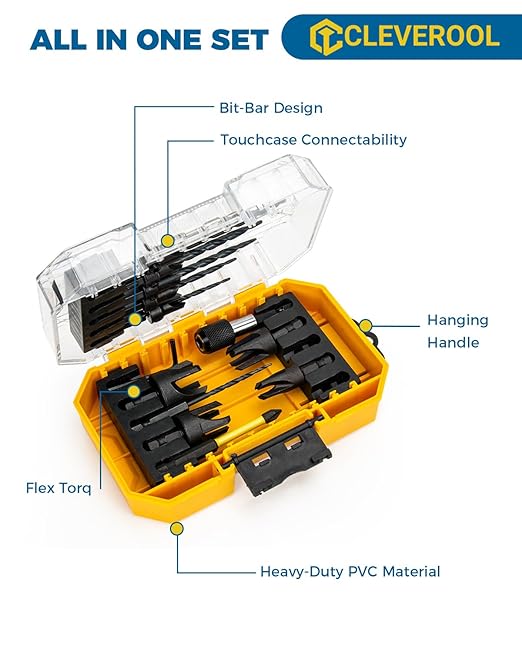 ALL IN ONE SET

CLEVEROOL

Bit-Bar Design

Touchcase Connectability

Hanging Handle

Flex Torq

Heavy-Duty PVC Material