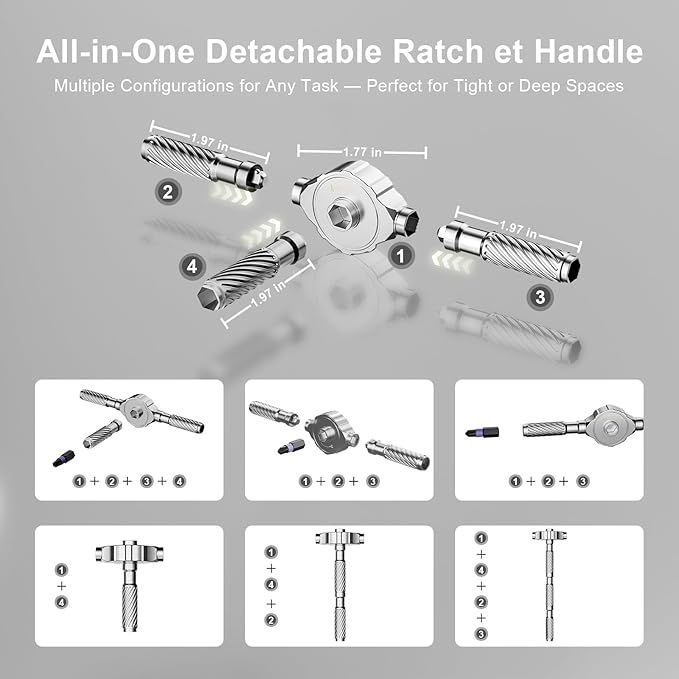 All-in-One Detachable Ratch et Handle

Multiple Configurations for Any Task — Perfect for Tight or Deep Spaces

1.97 in
1.77 in
2
1
1.97 in
4
1.97 in
3

1 + 2 + 3 + 4

1 + 2 + 3

1 + 2 + 3

1
+
4

1
+
4
+
2

1
+
4
+
2
+
3