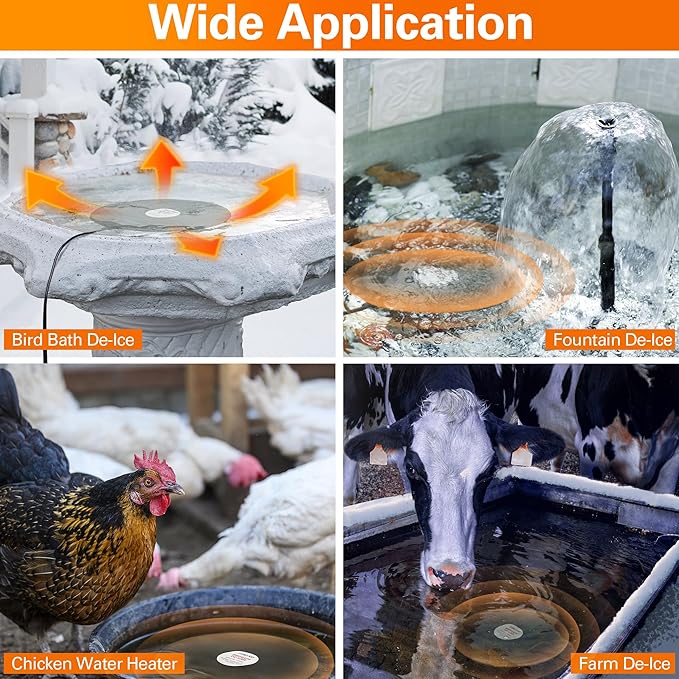 Wide Application

Bird Bath De-Ice

Fountain De-Ice

Chicken Water Heater

Farm De-Ice