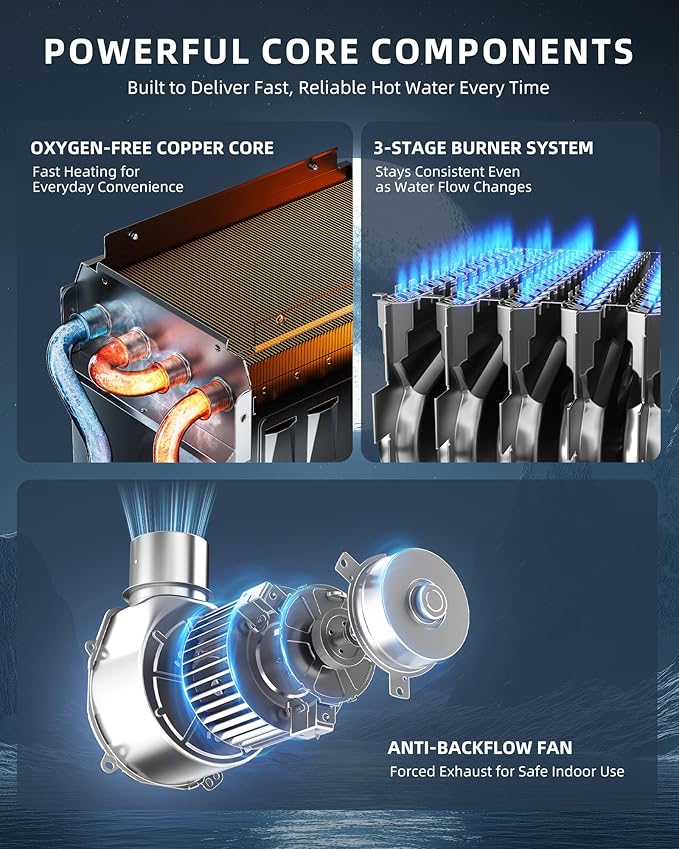 POWERFUL CORE COMPONENTS
Built to Deliver Fast, Reliable Hot Water Every Time

OXYGEN-FREE COPPER CORE
Fast Heating for Everyday Convenience

3-STAGE BURNER SYSTEM
Stays Consistent Even as Water Flow Changes

ANTI-BACKFLOW FAN
Forced Exhaust for Safe Indoor Use