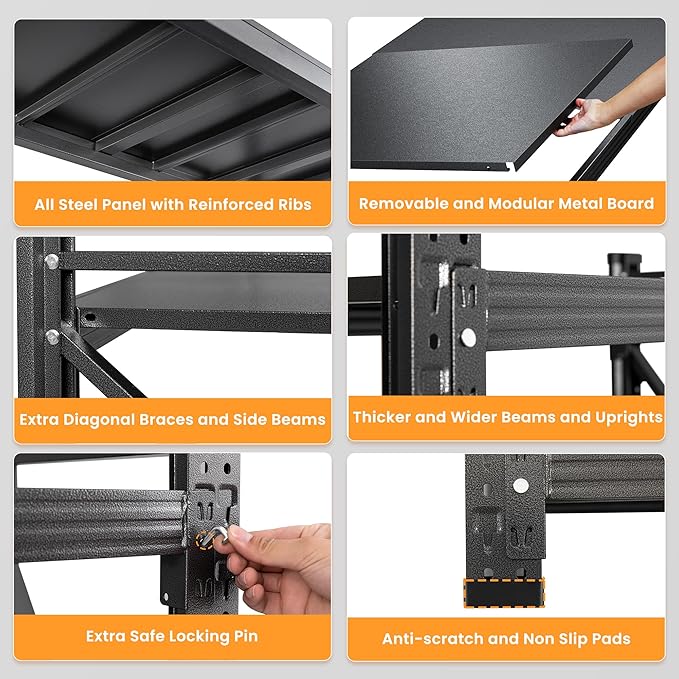 All Steel Panel with Reinforced Ribs

Removable and Modular Metal Board

Extra Diagonal Braces and Side Beams

Thicker and Wider Beams and Uprights

Extra Safe Locking Pin

Anti-scratch and Non Slip Pads