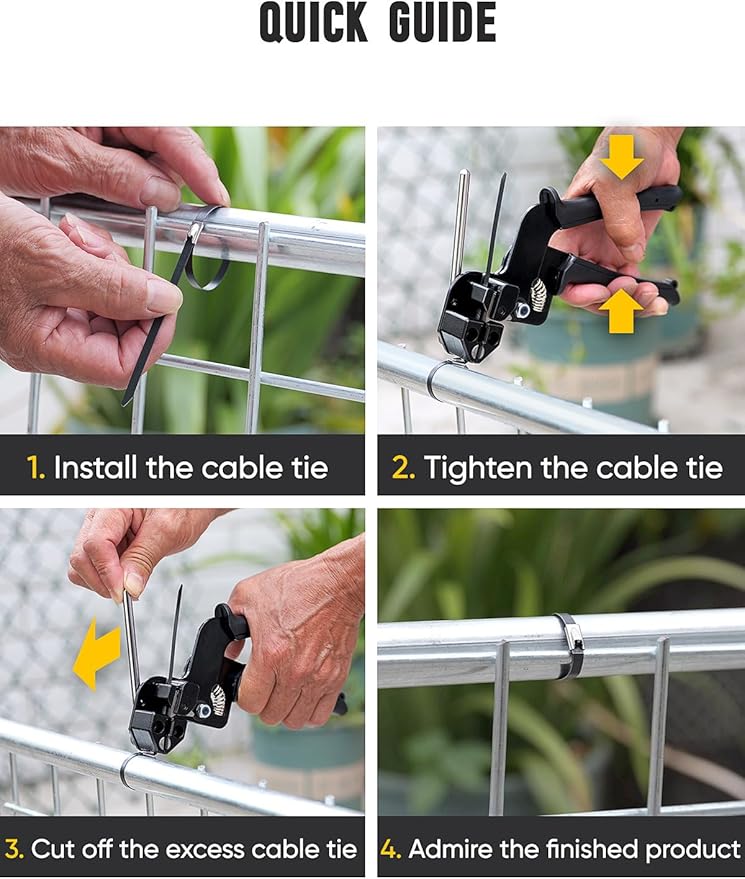 QUICK GUIDE

1. Install the cable tie

2. Tighten the cable tie

3. Cut off the excess cable tie

4. Admire the finished product