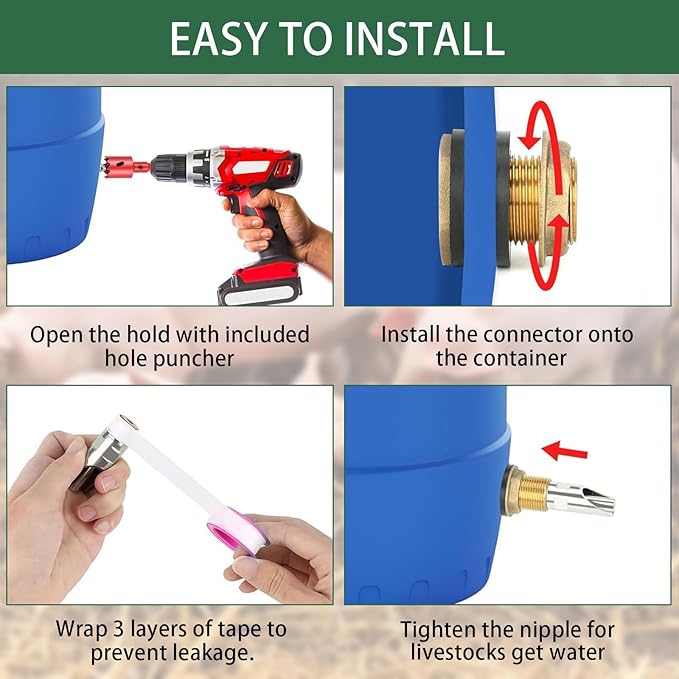 EASY TO INSTALL

Open the hold with included hole puncher

Install the connector onto the container

Wrap 3 layers of tape to prevent leakage.

Tighten the nipple for livestocks get water