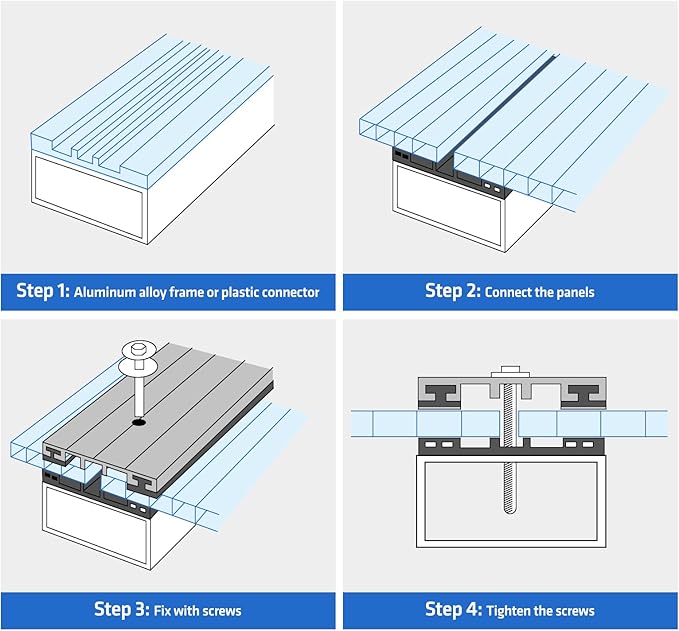 Step 1: Aluminum alloy frame or plastic connector

Step 2: Connect the panels

Step 3: Fix with screws

Step 4: Tighten the screws