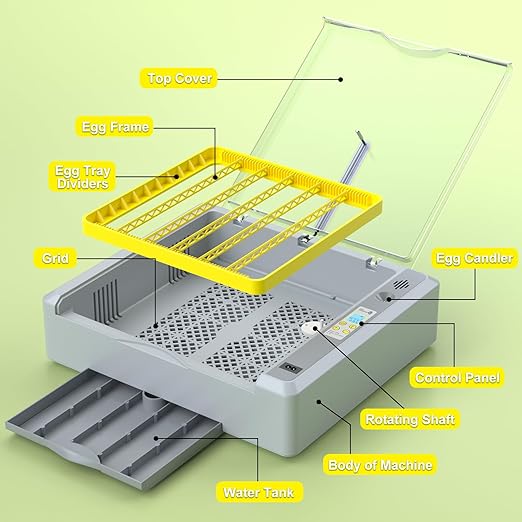 Top Cover

Egg Frame

Egg Tray Dividers

Grid

Egg Candler

Control Panel

Rotating Shaft

Body of Machine

Water Tank