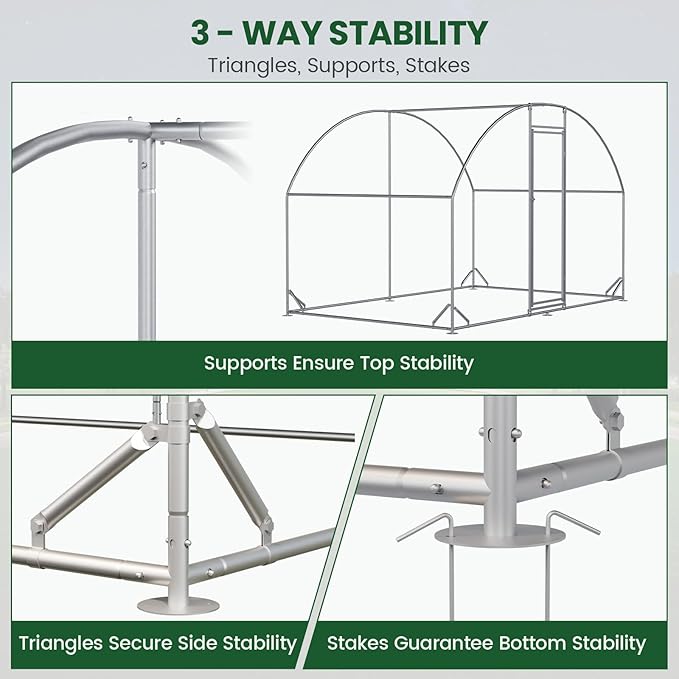 3 - WAY STABILITY

Triangles, Supports, Stakes

Supports Ensure Top Stability

Triangles Secure Side Stability

Stakes Guarantee Bottom Stability