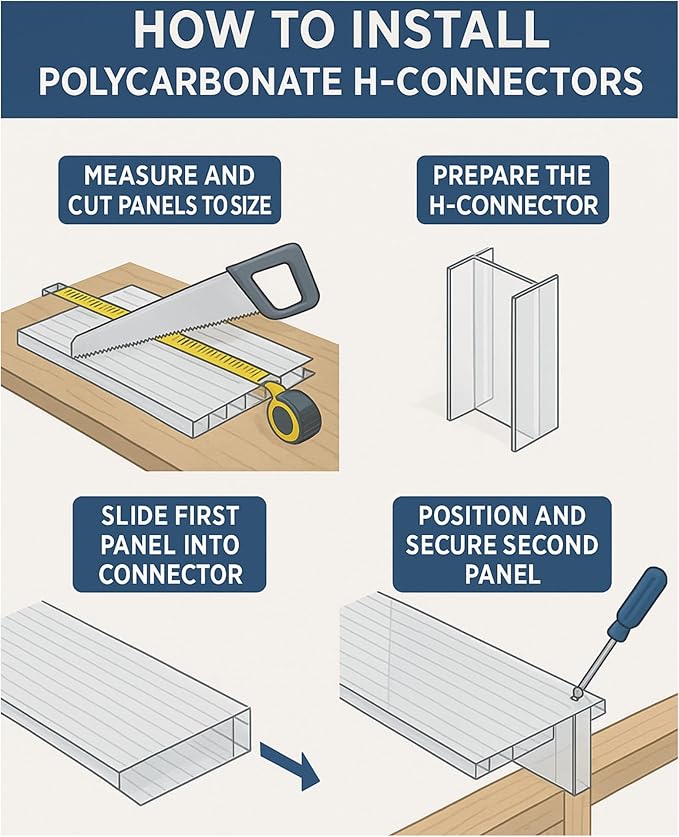 HOW TO INSTALL
POLYCARBONATE H-CONNECTORS

MEASURE AND CUT PANELS TO SIZE

PREPARE THE H-CONNECTOR

SLIDE FIRST PANEL INTO CONNECTOR

POSITION AND SECURE SECOND PANEL