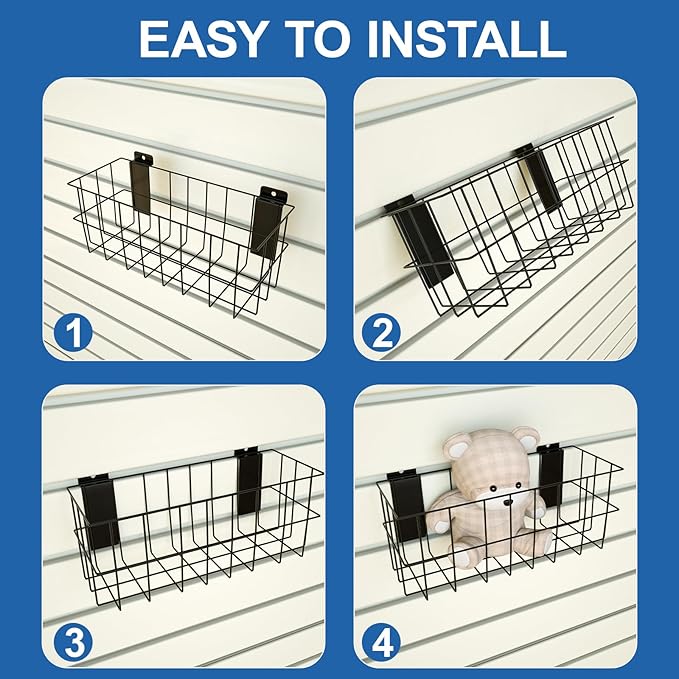 EASY TO INSTALL

1

2

3

4