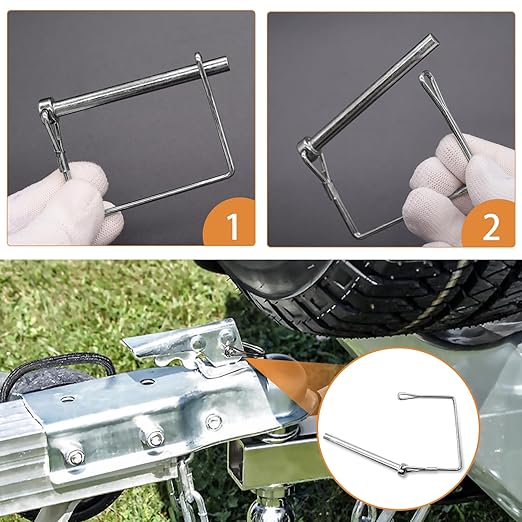 1

2