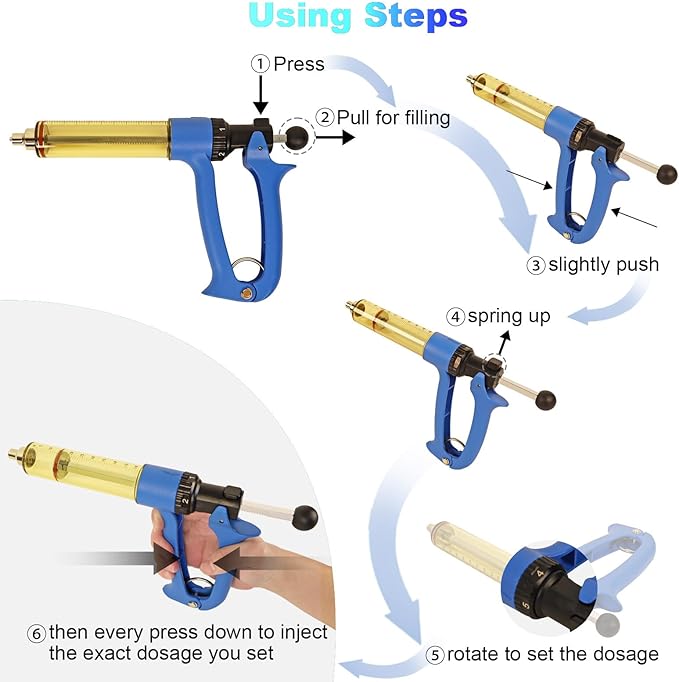 Using Steps

① Press

② Pull for filling

③ slightly push

④ spring up

⑤ rotate to set the dosage

⑥ then every press down to inject the exact dosage you set