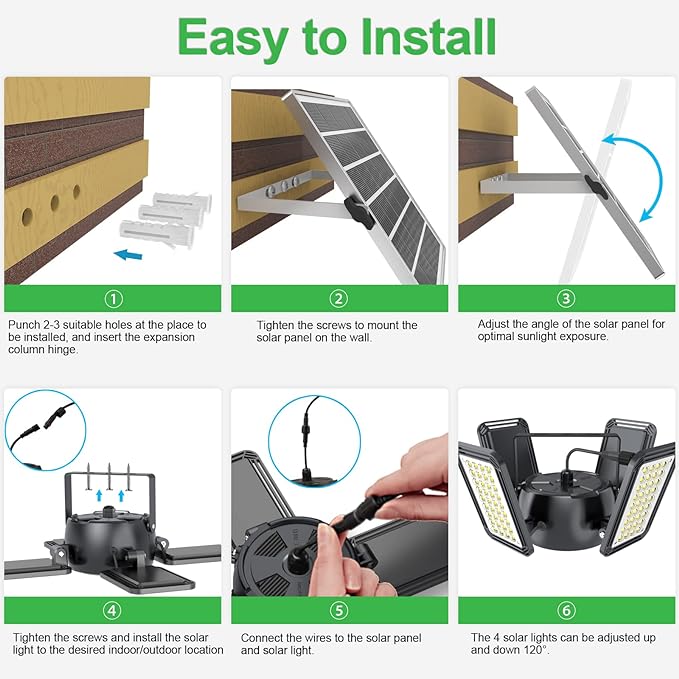 Easy to Install

①

Punch 2-3 suitable holes at the place to be installed, and insert the expansion column hinge.

②

Tighten the screws to mount the solar panel on the wall.

③

Adjust the angle of the solar panel for optimal sunlight exposure.

④

Tighten the screws and install the solar light to the desired indoor/outdoor location

⑤

Connect the wires to the solar panel and solar light.

⑥

The 4 solar lights can be adjusted up and down 120°.