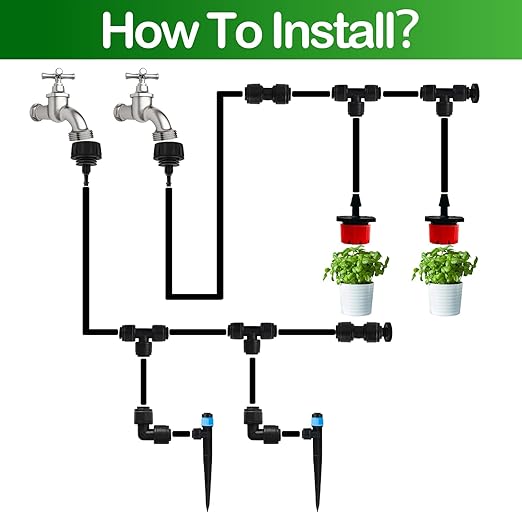 How To Install?