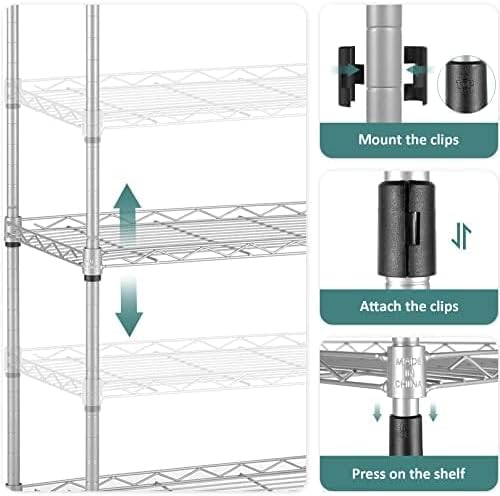 Mount the clips

Attach the clips

MADE IN CHINA

Press on the shelf